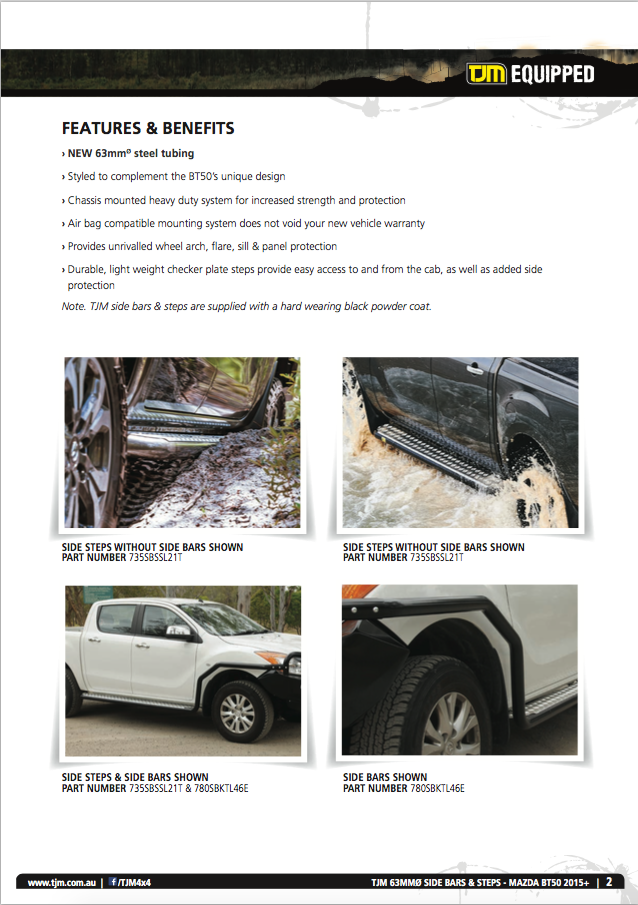 TJM EQUIPPED

FEATURES & BENEFITS

› NEW 63mmø steel tubing

› Styled to complement the BT50's unique design

› Chassis mounted heavy duty system for increased strength and protection

› Air bag compatible mounting system does not void your new vehicle warranty

› Provides unrivalled wheel arch, flare, sill & panel protection

› Durable, light weight checker plate steps provide easy access to and from the cab, as well as added side protection

Note. TJM side bars & steps are supplied with a hard wearing black powder coat.

SIDE STEPS WITHOUT SIDE BARS SHOWN
PART NUMBER 735SBSSL21T

SIDE STEPS WITHOUT SIDE BARS SHOWN
PART NUMBER 735SBSSL21T

SIDE STEPS & SIDE BARS SHOWN
PART NUMBER 735SBSSL21T & 780SBKTL46E

SIDE BARS SHOWN
PART NUMBER 780SBKTL46E

www.tjm.com.au | /TJM4x4

TJM 63MMØ SIDE BARS & STEPS - MAZDA BT50 2015+ | 2